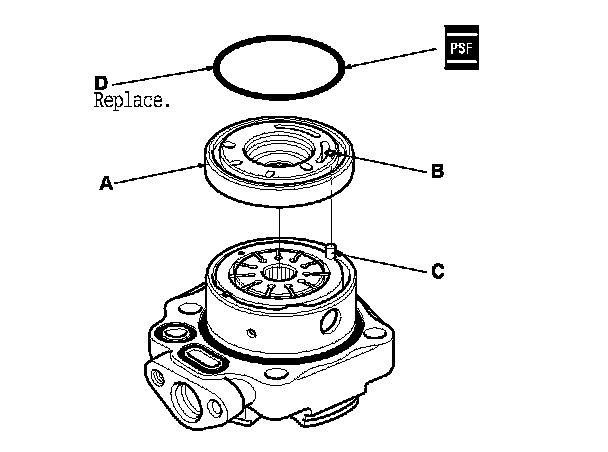 PSF

D
Replace.

A

B

C