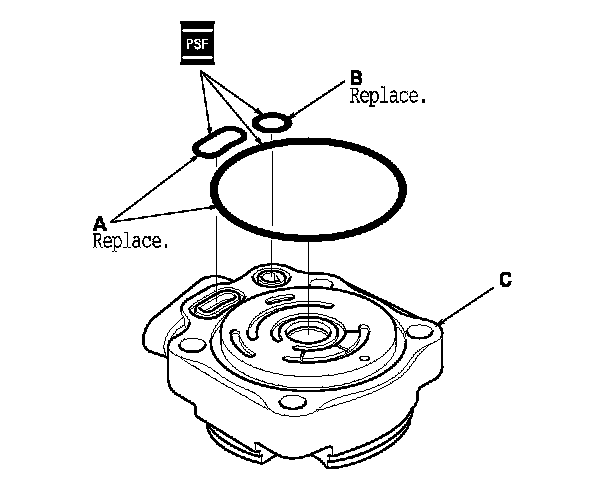 PSF

B
Replace.

A
Replace.

C