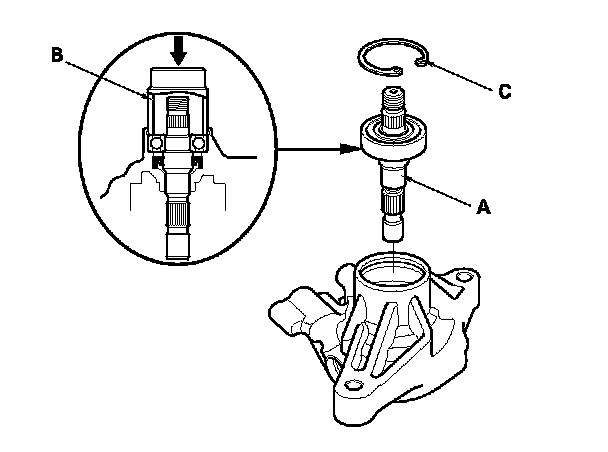 B

C

A