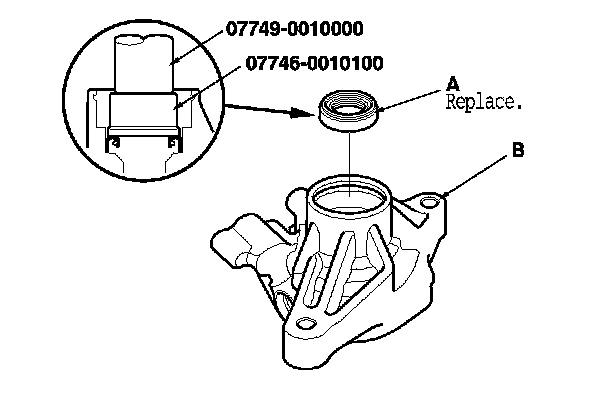 07749-0010000
07746-0010100
A
Replace.
B