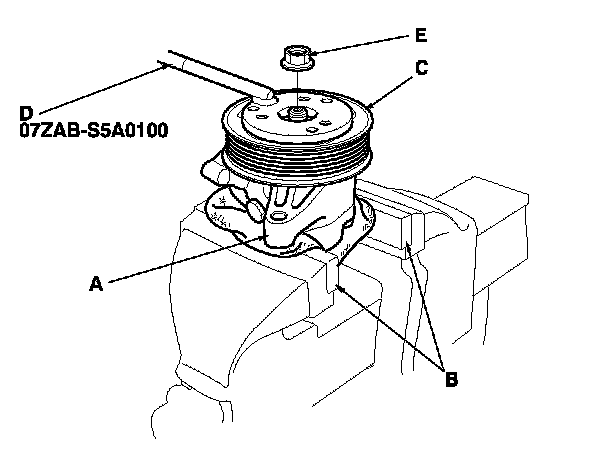 E
C
D
07ZAB-S5A0100
A
B