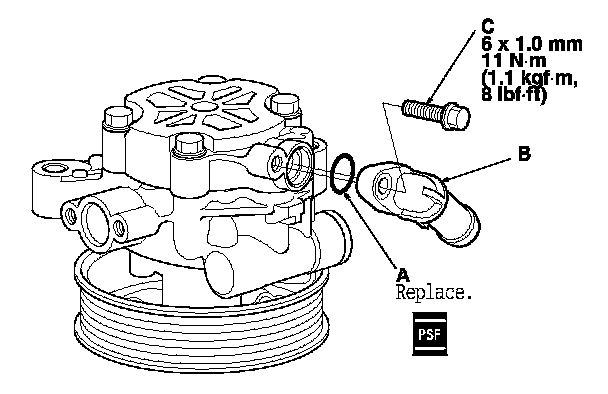 C
6 x 1.0 mm
11 N·m
(1.1 kgf·m,
8 lbf·ft)

B

A
Replace.

PSF