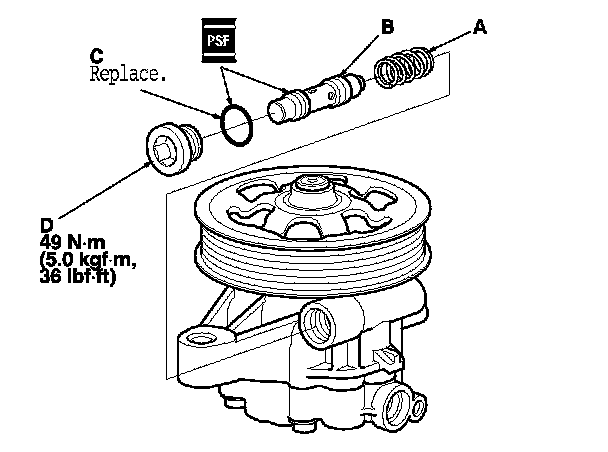 PSF

B

A

C
Replace.

D
49 N·m
(5.0 kgf·m,
36 lbf·ft)