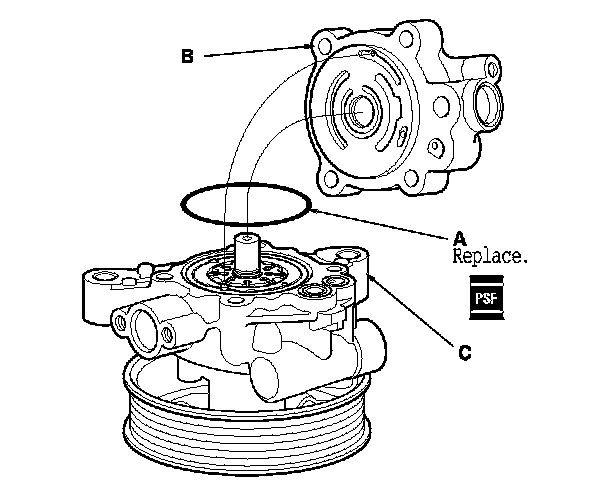 B

A
Replace.

PSF

C