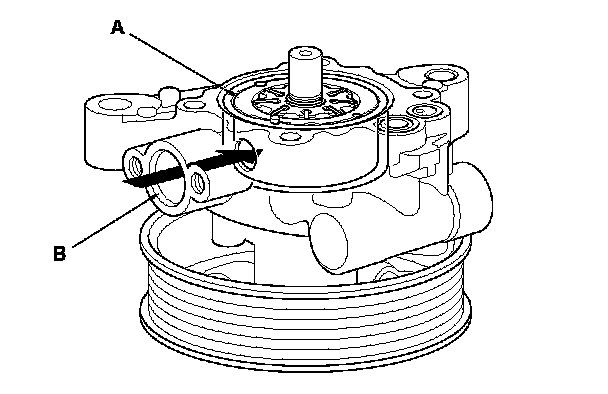 A

B