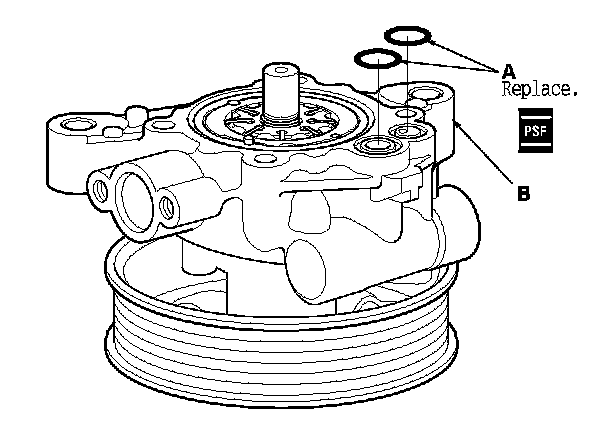 A
Replace.

PSF

B