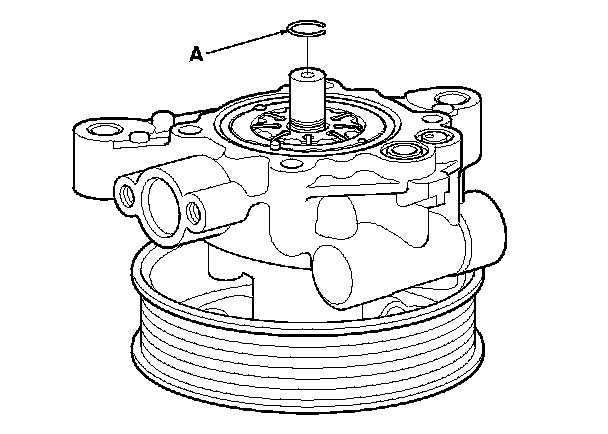 A