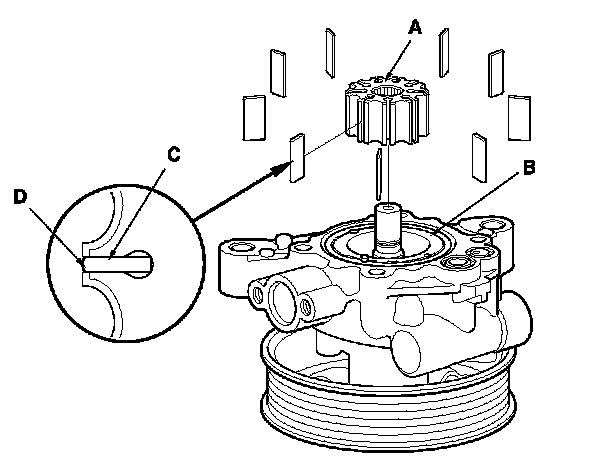 A
C
B
D