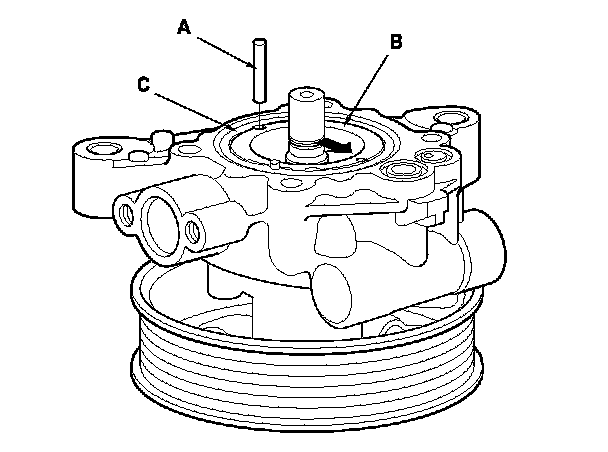 A
B
C