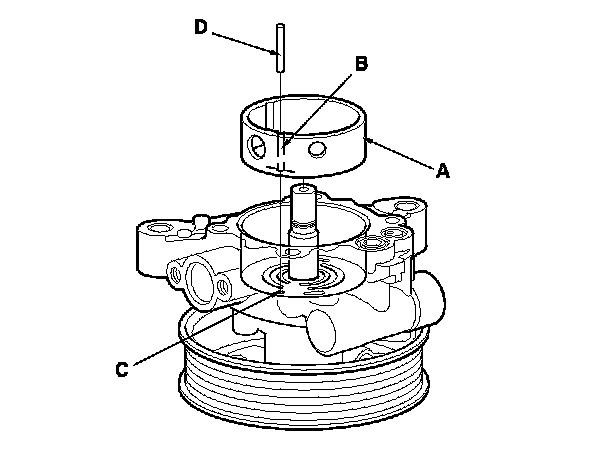 D
B
A
C