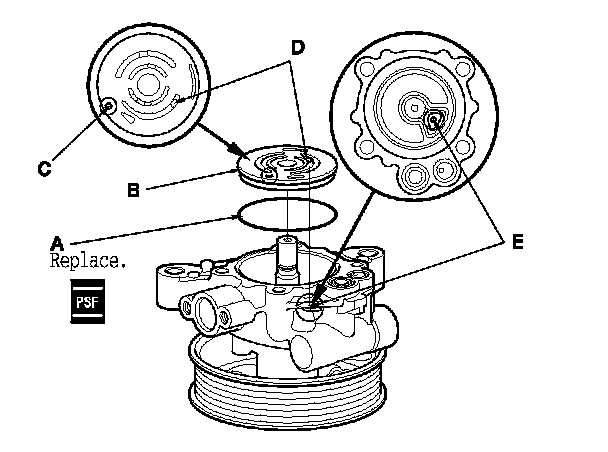 D
C
B
A
Replace.
PSF
E