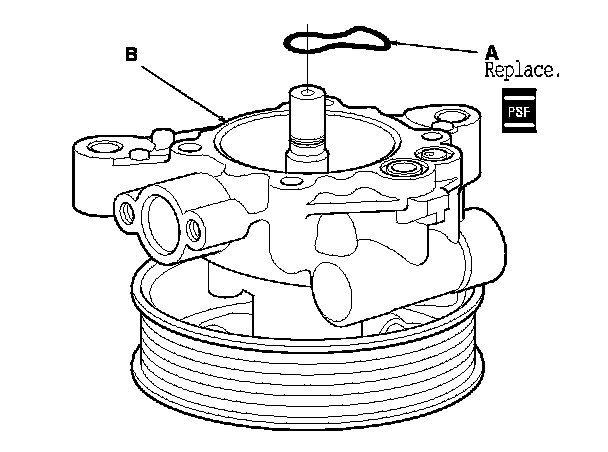 B
A
Replace.
PSF