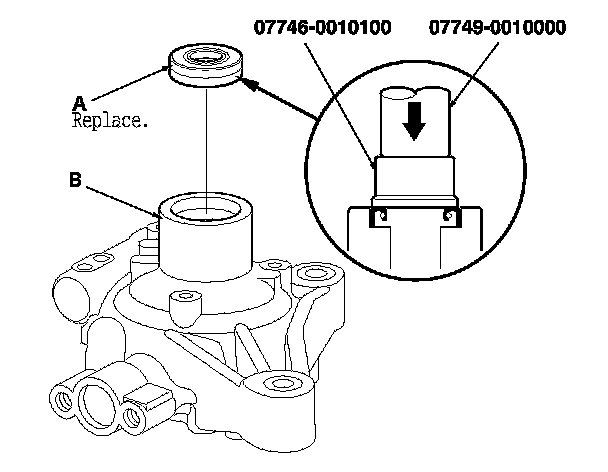 07746-0010100
07749-0010000
A
Replace.
B