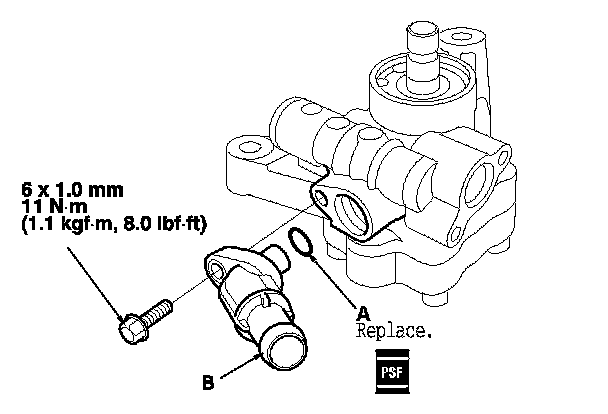 6 x 1.0 mm
11 N·m
(1.1 kgf·m, 8.0 lbf·ft)

A
Replace.

PSF

B