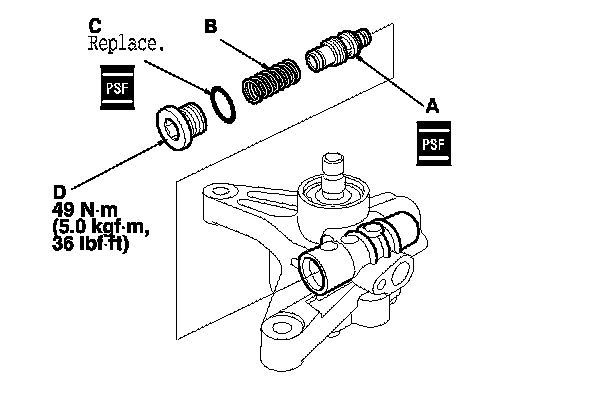 C
Replace.

PSF

B

A

PSF

D
49 N·m
(5.0 kgf·m,
36 lbf·ft)