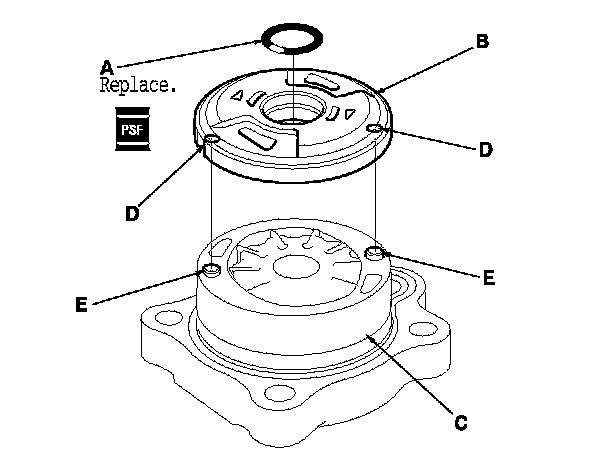 A
Replace.

PSF

B

D

D

E

E

C