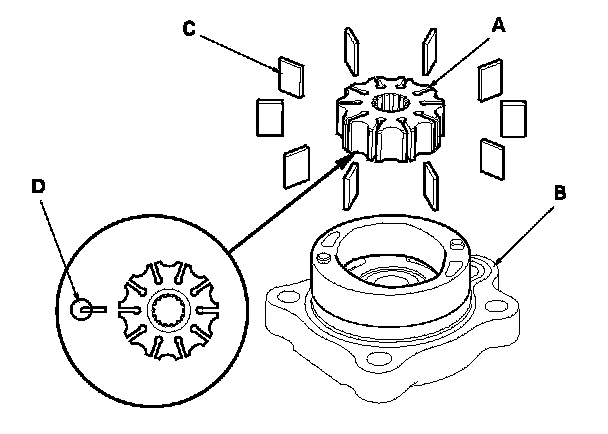 C
A
D
B