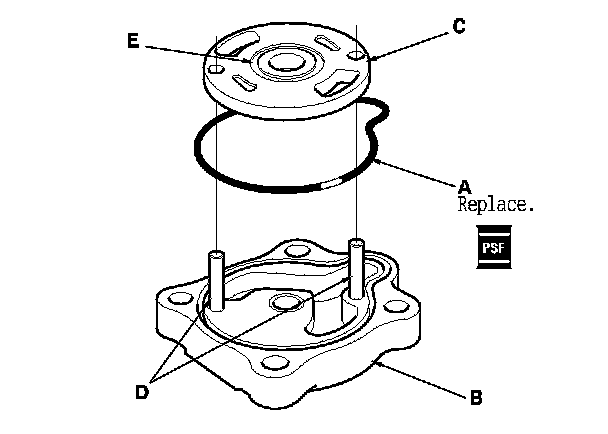 E
C
A
Replace.
PSF
D
B