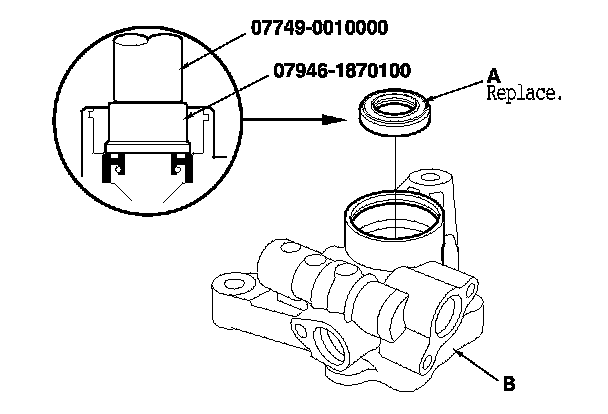 07749-0010000
07946-1870100
A
Replace.
B