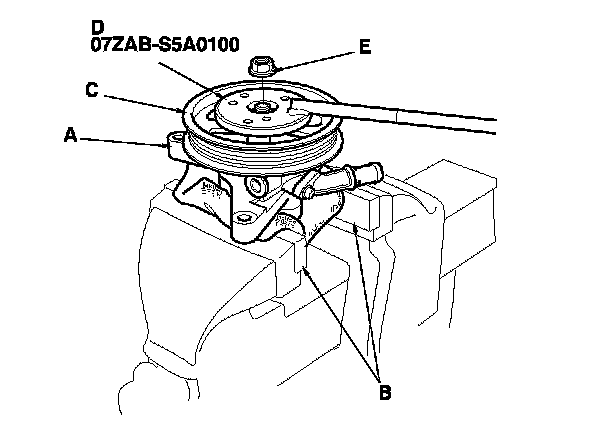 D
07ZAB-S5A0100
E
C
A
B