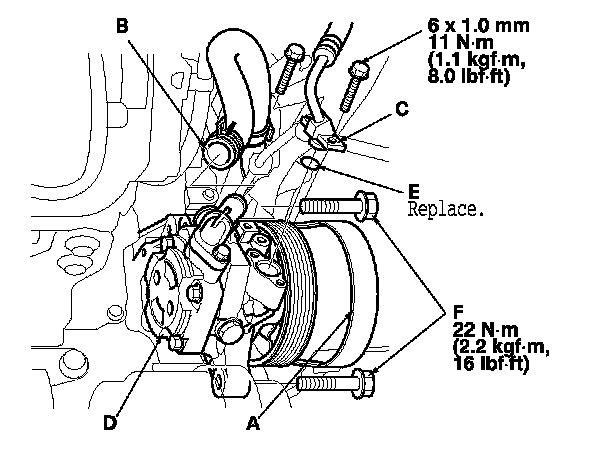 B

6 x 1.0 mm
11 N·m
(1.1 kgf·m,
8.0 lbf·ft)

C

E
Replace.

F
22 N·m
(2.2 kgf·m,
16 lbf·ft)

D

A