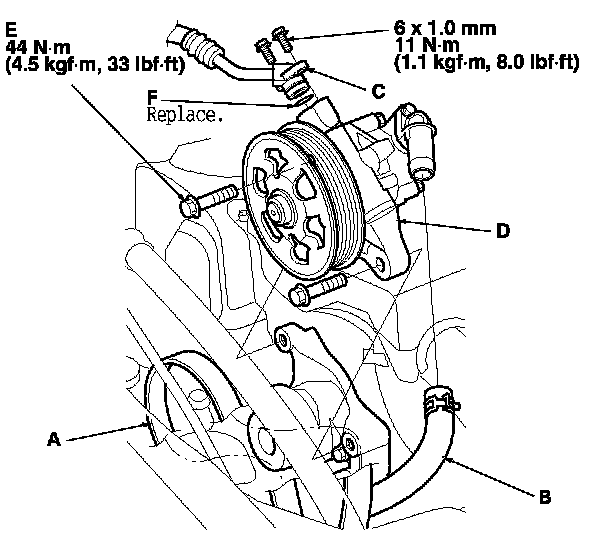 E
44 N·m
(4.5 kgf·m, 33 lbf·ft)

6 x 1.0 mm
11 N·m
(1.1 kgf·m, 8.0 lbf·ft)

C

F
Replace.

D

A

B