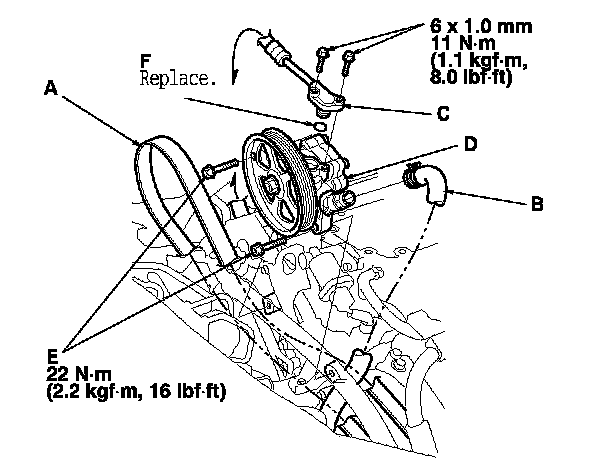 6 x 1.0 mm
11 N·m
(1.1 kgf·m,
8.0 lbf·ft)

F
Replace.

A

C

D

B

E
22 N·m
(2.2 kgf·m, 16 lbf·ft)