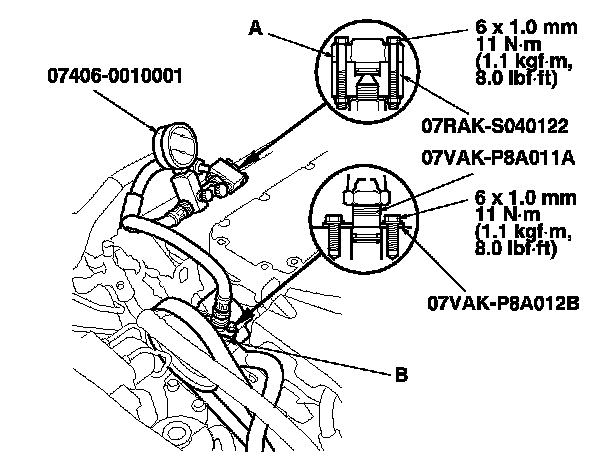 A

6 x 1.0 mm
11 N·m
(1.1 kgf·m,
8.0 lbf·ft)

07406-0010001

07RAK-S040122

07VAK-P8A011A

6 x 1.0 mm
11 N·m
(1.1 kgf·m,
8.0 lbf·ft)

07VAK-P8A012B

B