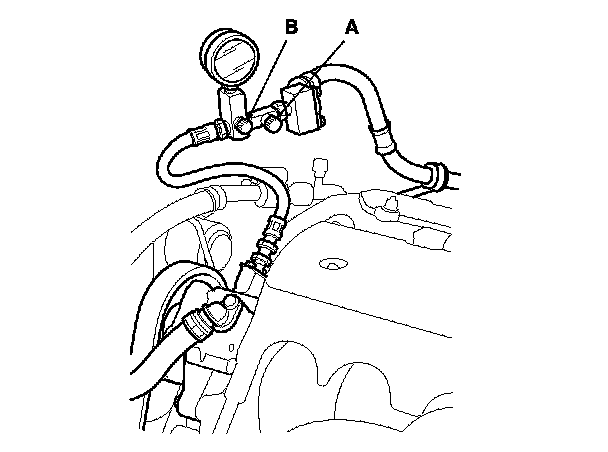 B A