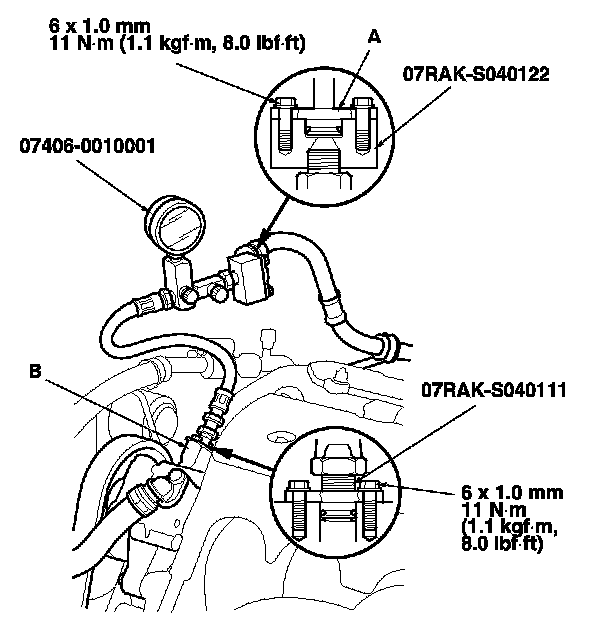 6 x 1.0 mm
11 N·m (1.1 kgf·m, 8.0 lbf·ft)

A

07RAK-S040122

07406-0010001

B

07RAK-S040111

6 x 1.0 mm
11 N·m
(1.1 kgf·m,
8.0 lbf·ft)