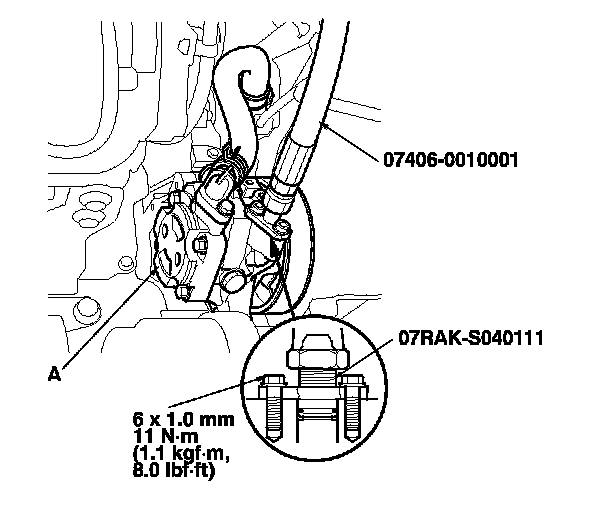 07406-0010001

07RAK-S040111

A

6 x 1.0 mm
11 N·m
(1.1 kgf·m,
8.0 lbf·ft)