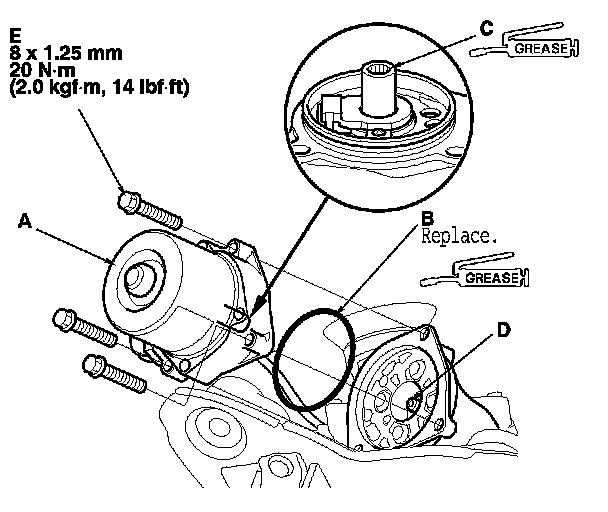 E
8 x 1.25 mm
20 N·m
(2.0 kgf·m, 14 lbf·ft)

C
GREASE

A

B
Replace.

GREASE

D