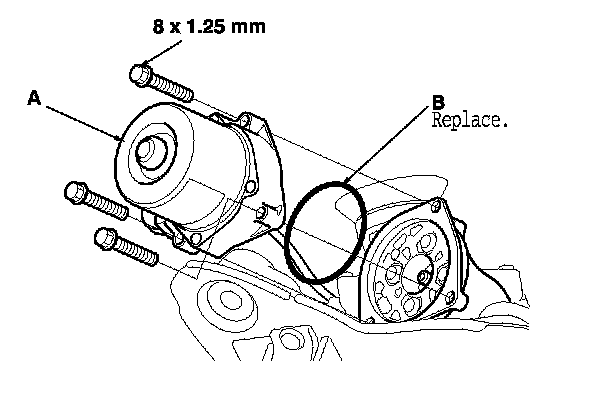 8 x 1.25 mm

A

B
Replace.