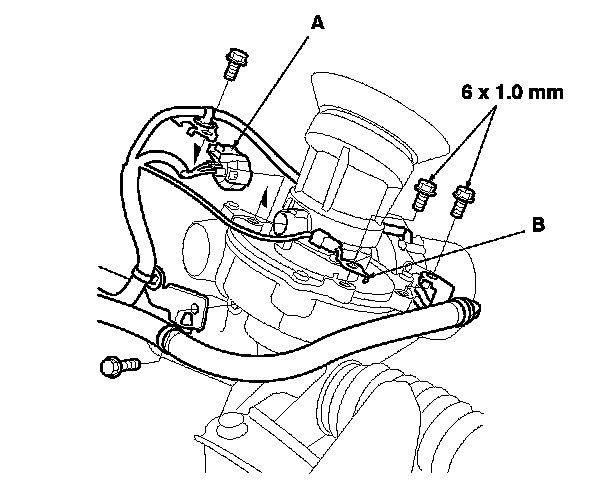 A

6 x 1.0 mm

B