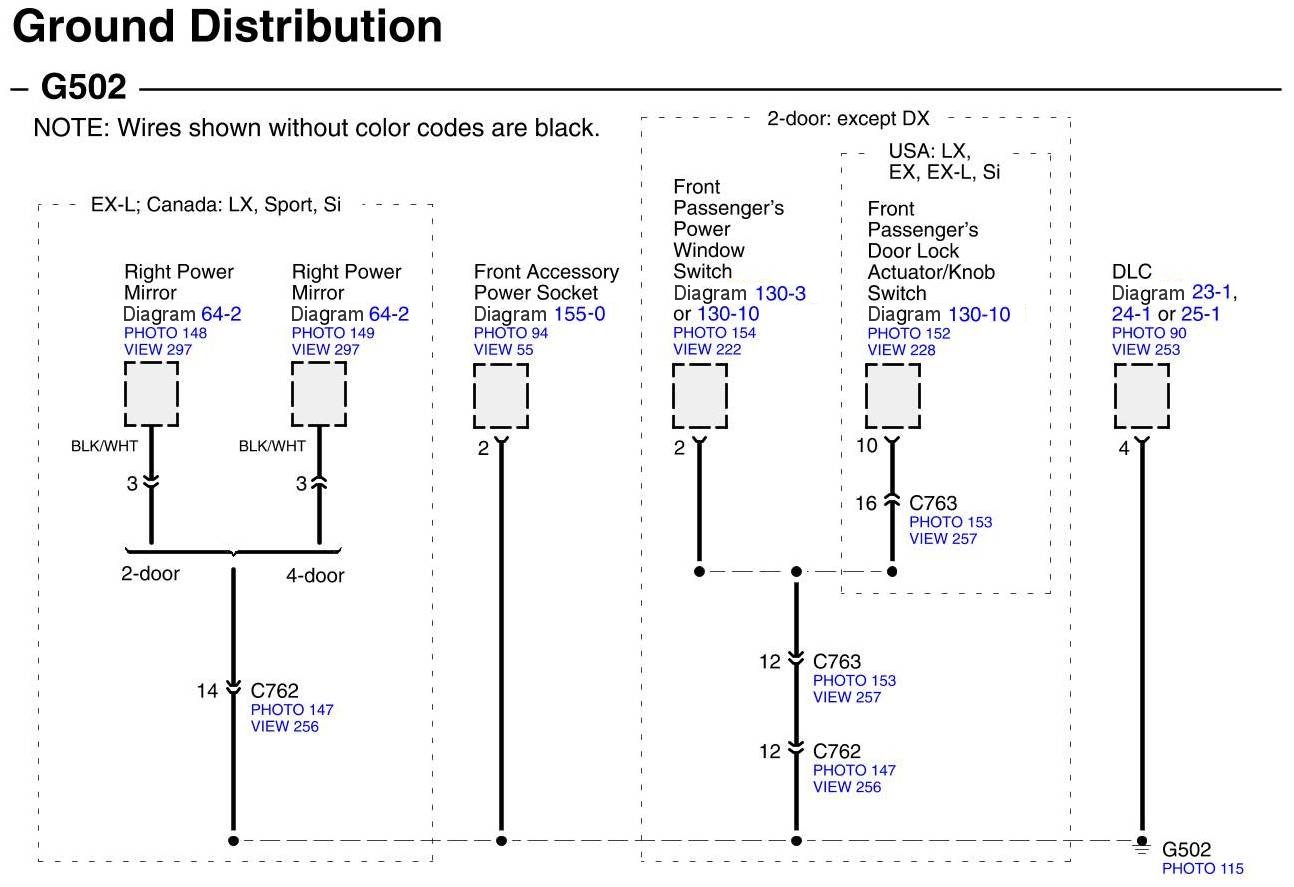 Ground Distribution

– G502

NOTE: Wires shown without color codes are black.

EX-L; Canada: LX, Sport, Si

Right Power Mirror Diagram 64-2 PHOTO 148 VIEW 297

BLK/WHT

3

Right Power Mirror Diagram 64-2 PHOTO 149 VIEW 297

BLK/WHT

3

2-door

4-door

14 C762 PHOTO 147 VIEW 256

Front Accessory Power Socket Diagram 155-0 PHOTO 94 VIEW 55

2

2-door: except DX

Front Passenger's Power Window Switch Diagram 130-3 or 130-10 PHOTO 154 VIEW 222

2

USA: LX, EX, EX-L, Si

Front Passenger's Door Lock Actuator/Knob Switch Diagram 130-10 PHOTO 152 VIEW 228

10

16 C763 PHOTO 153 VIEW 257

12 C763 PHOTO 153 VIEW 257

12 C762 PHOTO 147 VIEW 256

DLC Diagram 23-1, 24-1 or 25-1 PHOTO 90 VIEW 253

4

G502 PHOTO 115