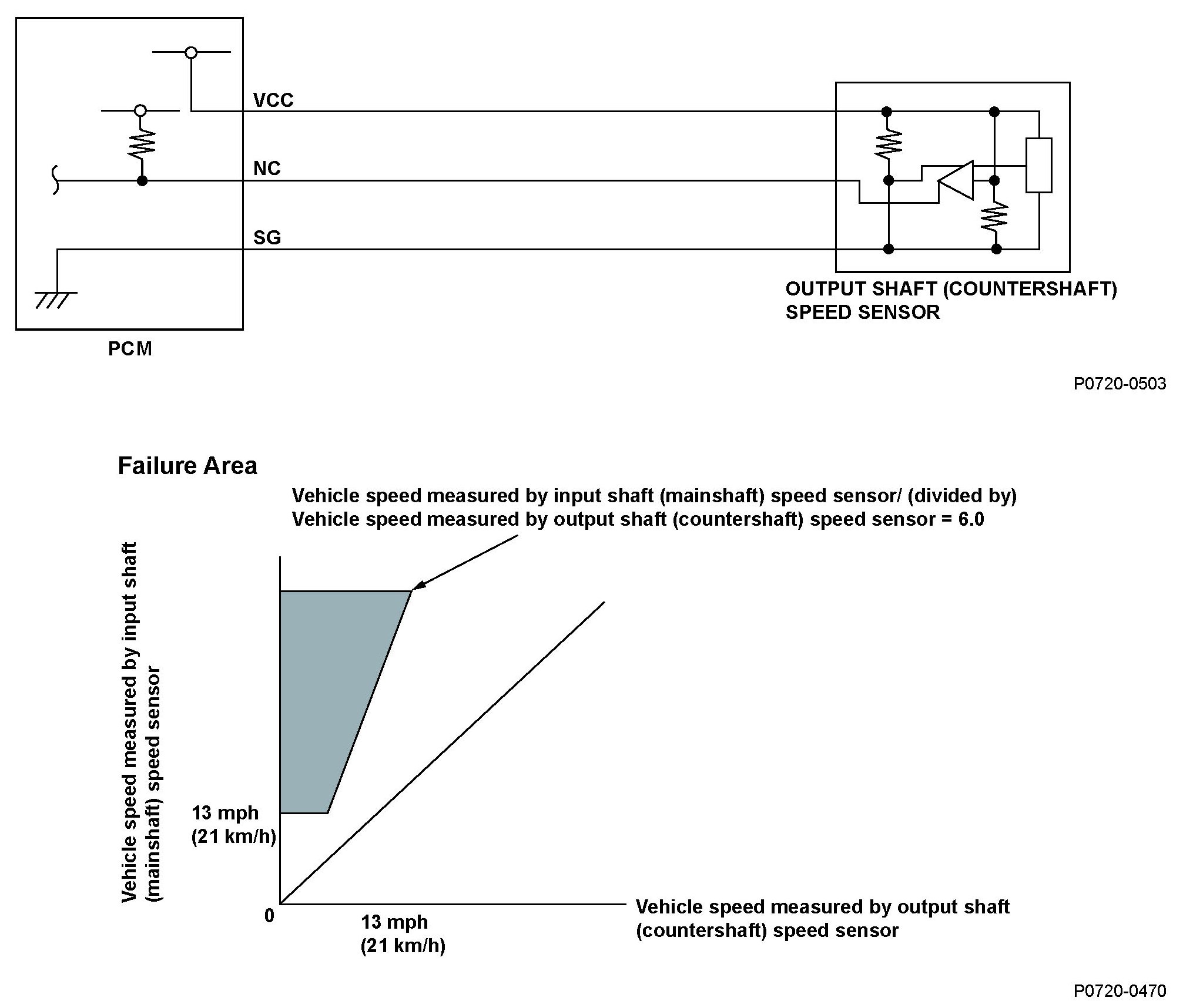 VCC

NC

SG

PCM

OUTPUT SHAFT (COUNTERSHAFT) SPEED SENSOR

P0720-0503

Failure Area

Vehicle speed measured by input shaft (mainshaft) speed sensor/ (divided by) Vehicle speed measured by output shaft (countershaft) speed sensor = 6.0

Vehicle speed measured by input shaft (mainshaft) speed sensor

13 mph (21 km/h)

0

13 mph (21 km/h)

Vehicle speed measured by output shaft (countershaft) speed sensor

P0720-0470