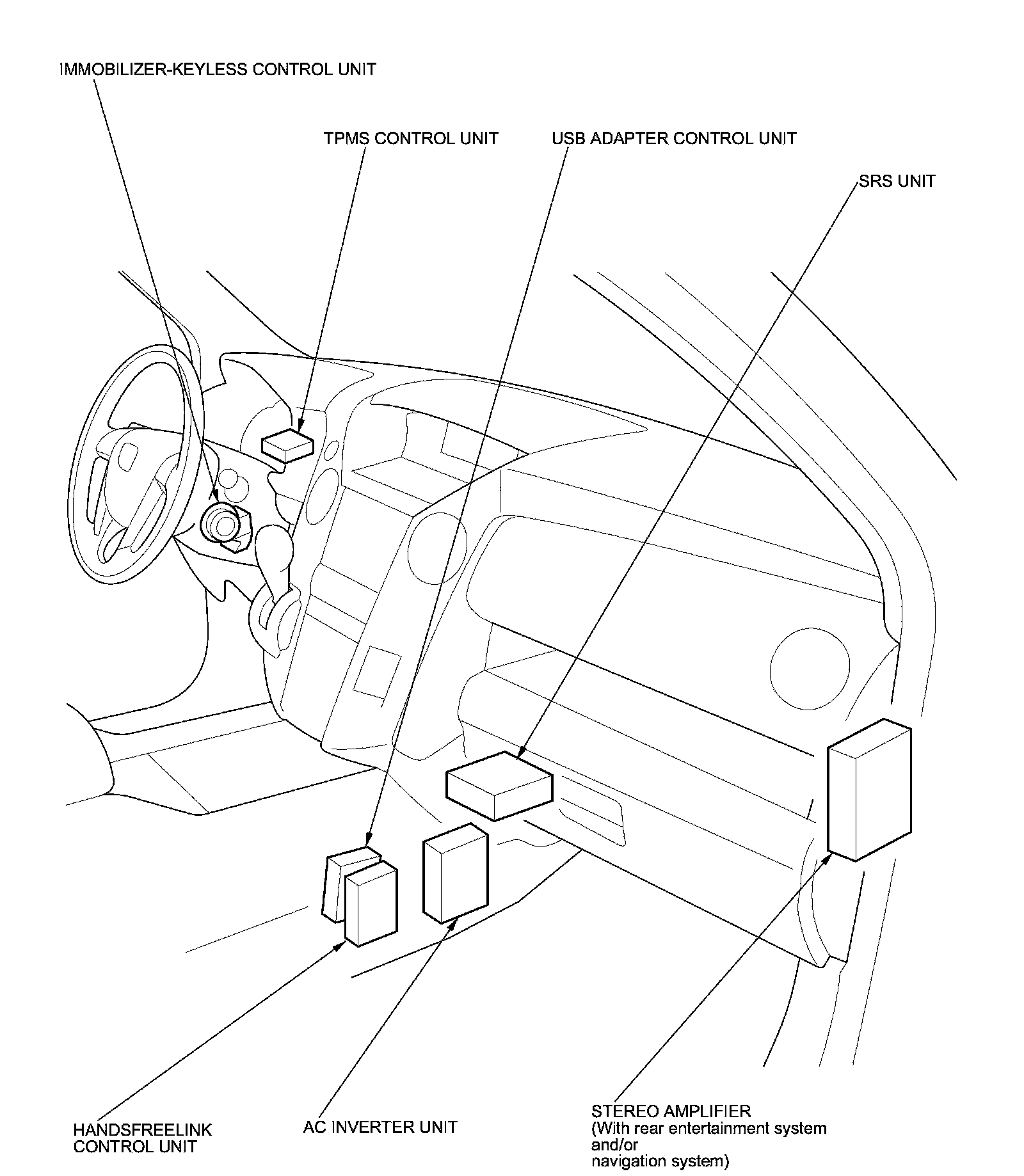 IMMOBILIZER-KEYLESS CONTROL UNIT

TPMS CONTROL UNIT

USB ADAPTER CONTROL UNIT

SRS UNIT

HANDSFREELINK CONTROL UNIT

AC INVERTER UNIT

STEREO AMPLIFIER
(With rear entertainment system and/or navigation system)