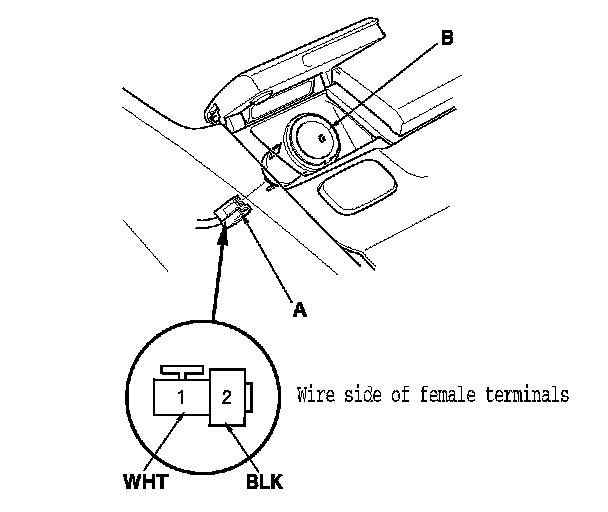 B

A

1

2

Wire side of female terminals

WHT

BLK