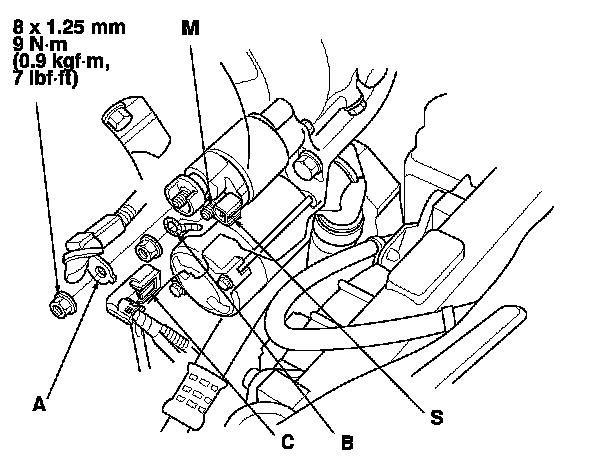 8 x 1.25 mm
9 N·m
(0.9 kgf·m,
7 lbf·ft)

M

A

C

B

S