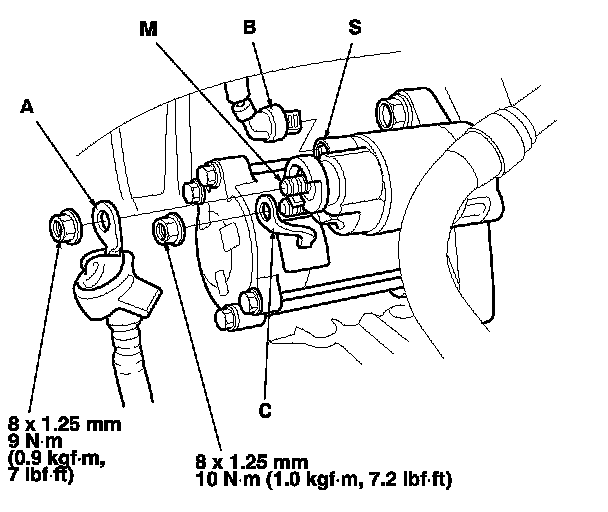 M
B
S
A
C
8 x 1.25 mm
9 N·m
(0.9 kgf·m,
7 lbf·ft)
8 x 1.25 mm
10 N·m (1.0 kgf·m, 7.2 lbf·ft)