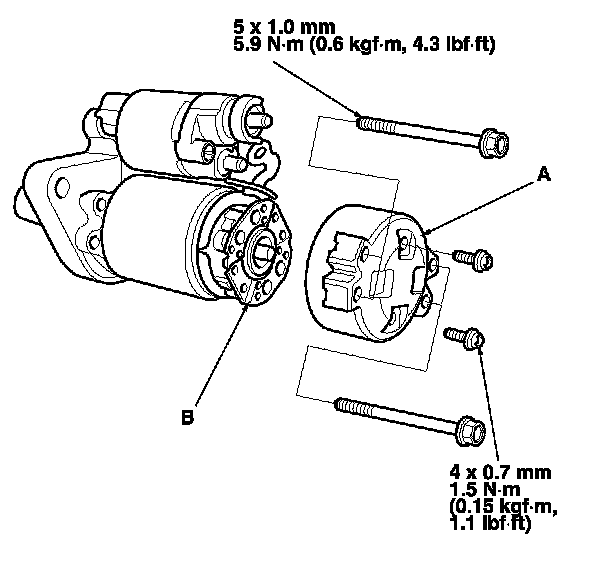 5 x 1.0 mm
5.9 N·m (0.6 kgf·m, 4.3 lbf·ft)

A

B

4 x 0.7 mm
1.5 N·m
(0.15 kgf·m,
1.1 lbf·ft)