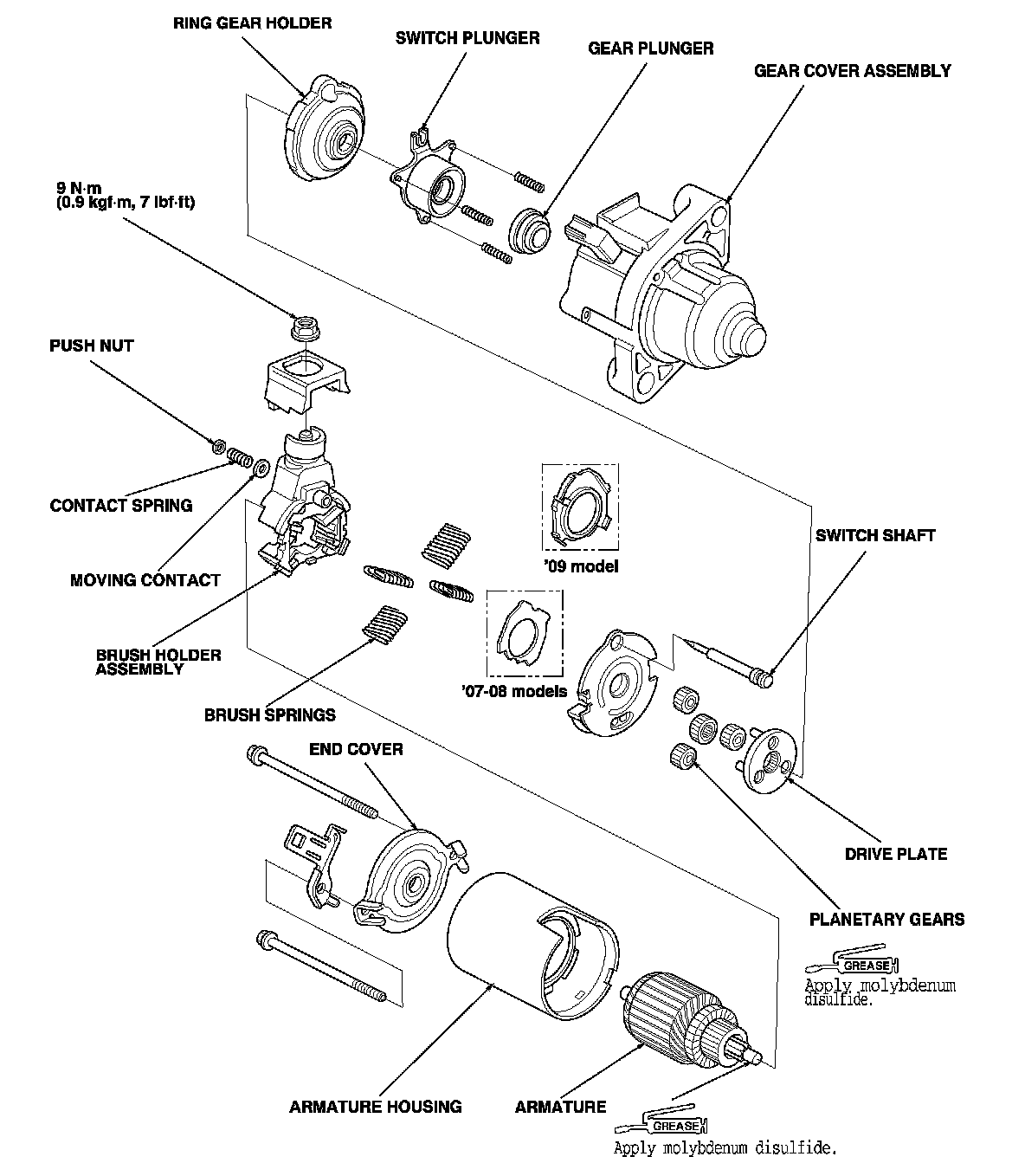 RING GEAR HOLDER

SWITCH PLUNGER

GEAR PLUNGER

GEAR COVER ASSEMBLY

9 N·m
(0.9 kgf·m, 7 lbf·ft)

PUSH NUT

CONTACT SPRING

MOVING CONTACT

BRUSH HOLDER ASSEMBLY

BRUSH SPRINGS

'09 model

'07-08 models

SWITCH SHAFT

END COVER

DRIVE PLATE

PLANETARY GEARS

GREASE
Apply molybdenum disulfide.

ARMATURE HOUSING

ARMATURE

GREASE
Apply molybdenum disulfide.