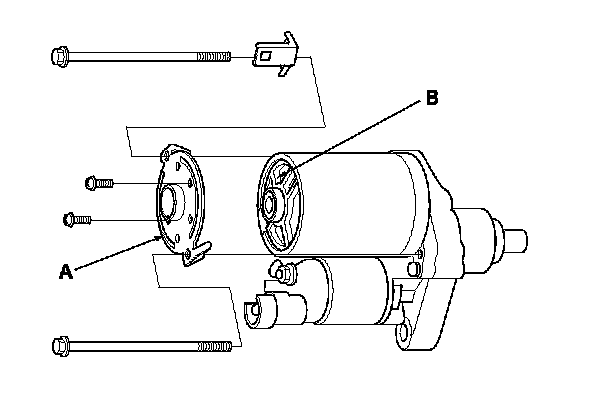 B
A