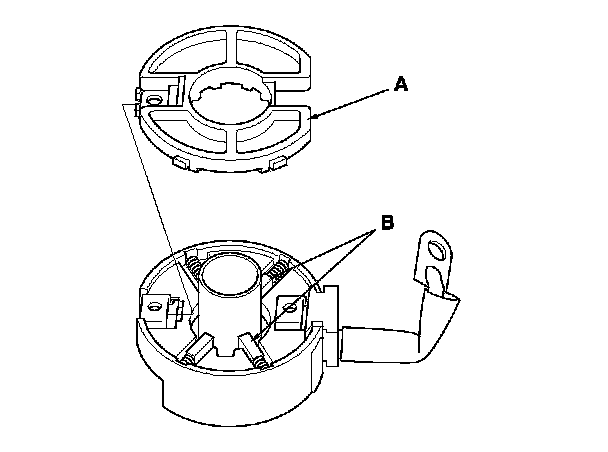 A

B