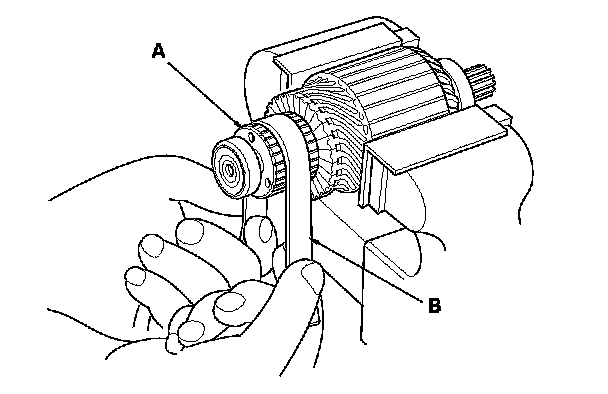 A

B