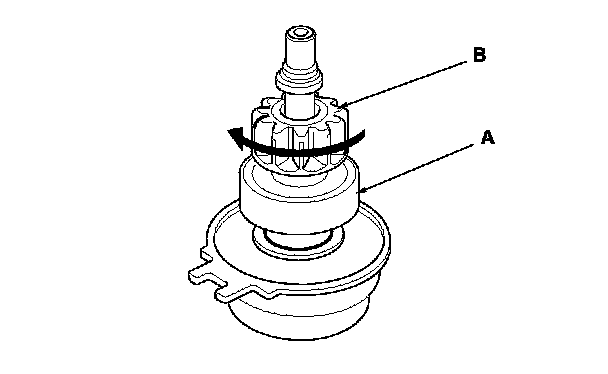 B
A