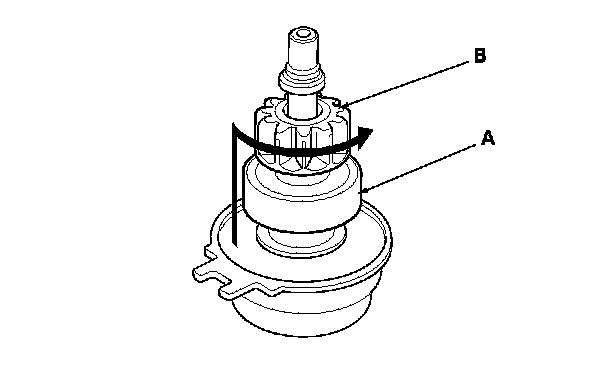 B
A