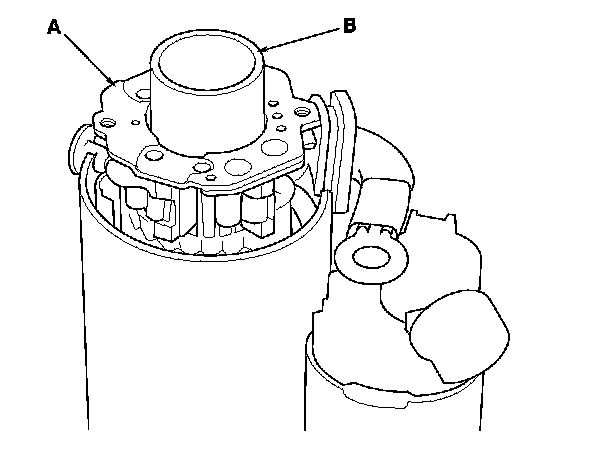 A
B