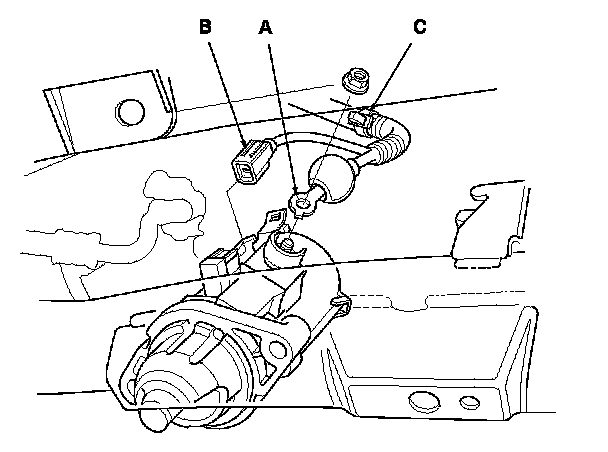 B
A
C