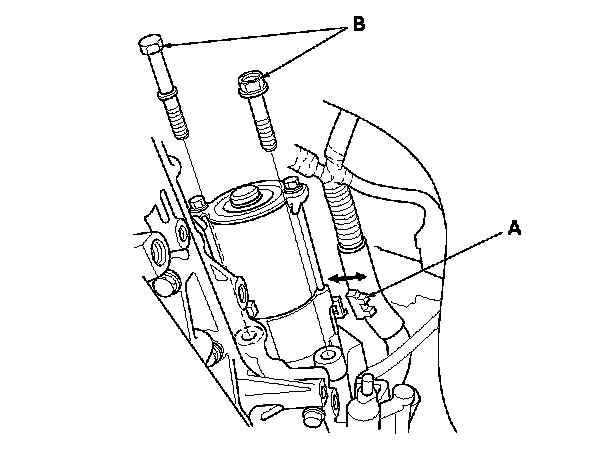 B

A